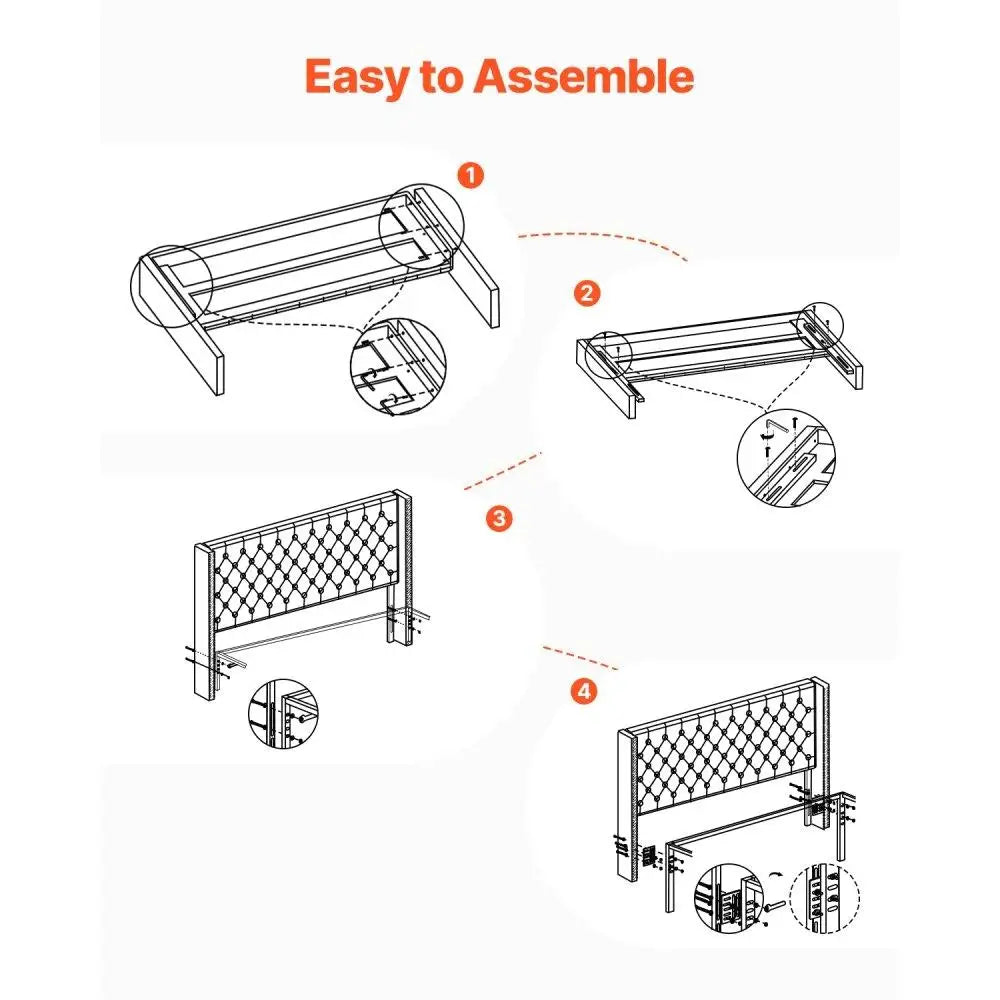 Easy to Assemble

1

2

3

4