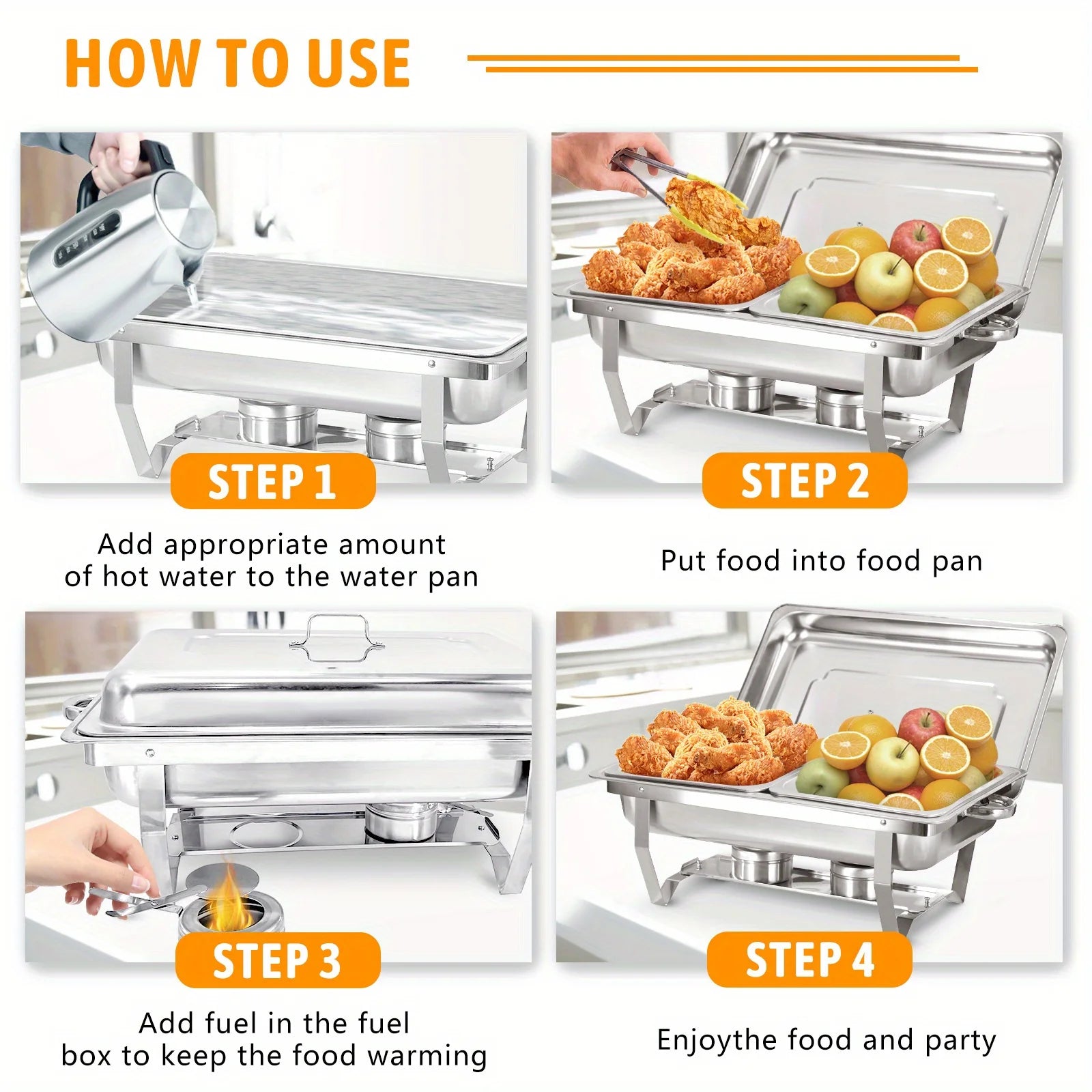 HOW TO USE

STEP 1

Add appropriate amount of hot water to the water pan

STEP 2

Put food into food pan

STEP 3

Add fuel in the fuel box to keep the food warming

STEP 4

Enjoythe food and party