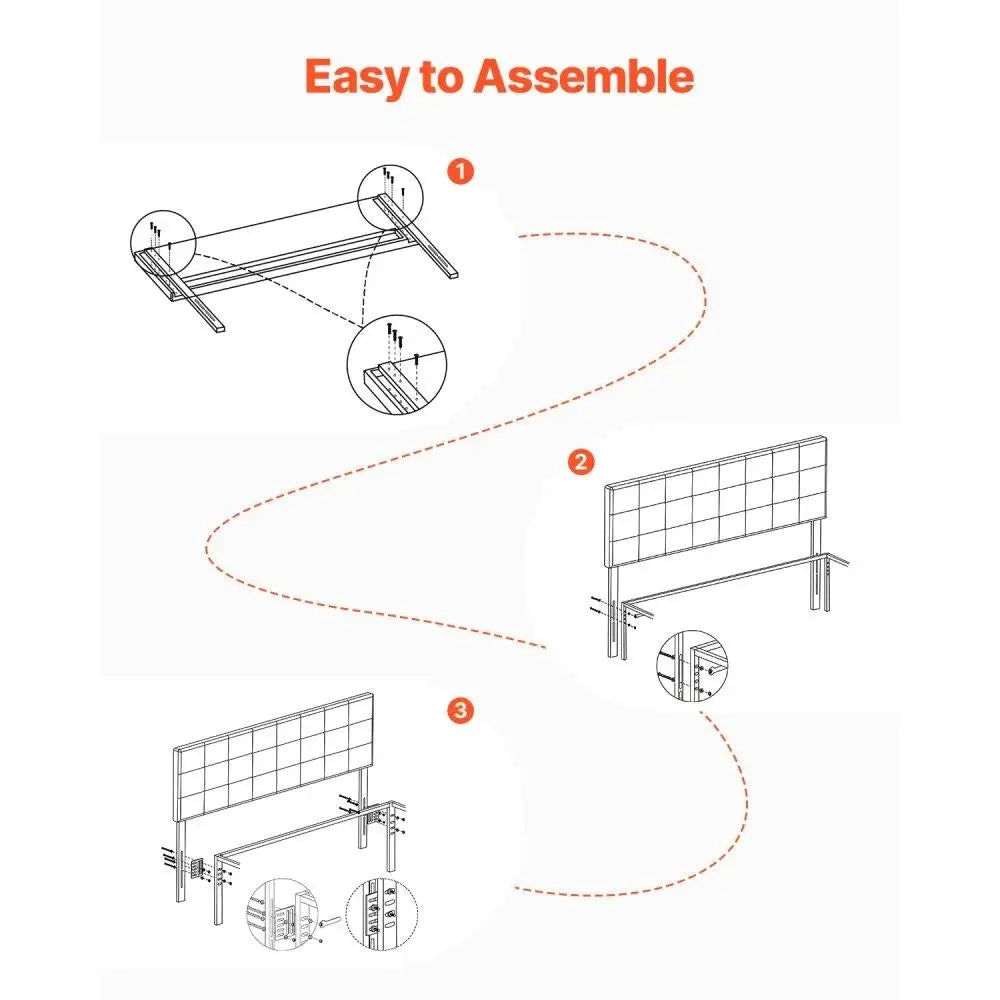 Easy to Assemble

1

2

3