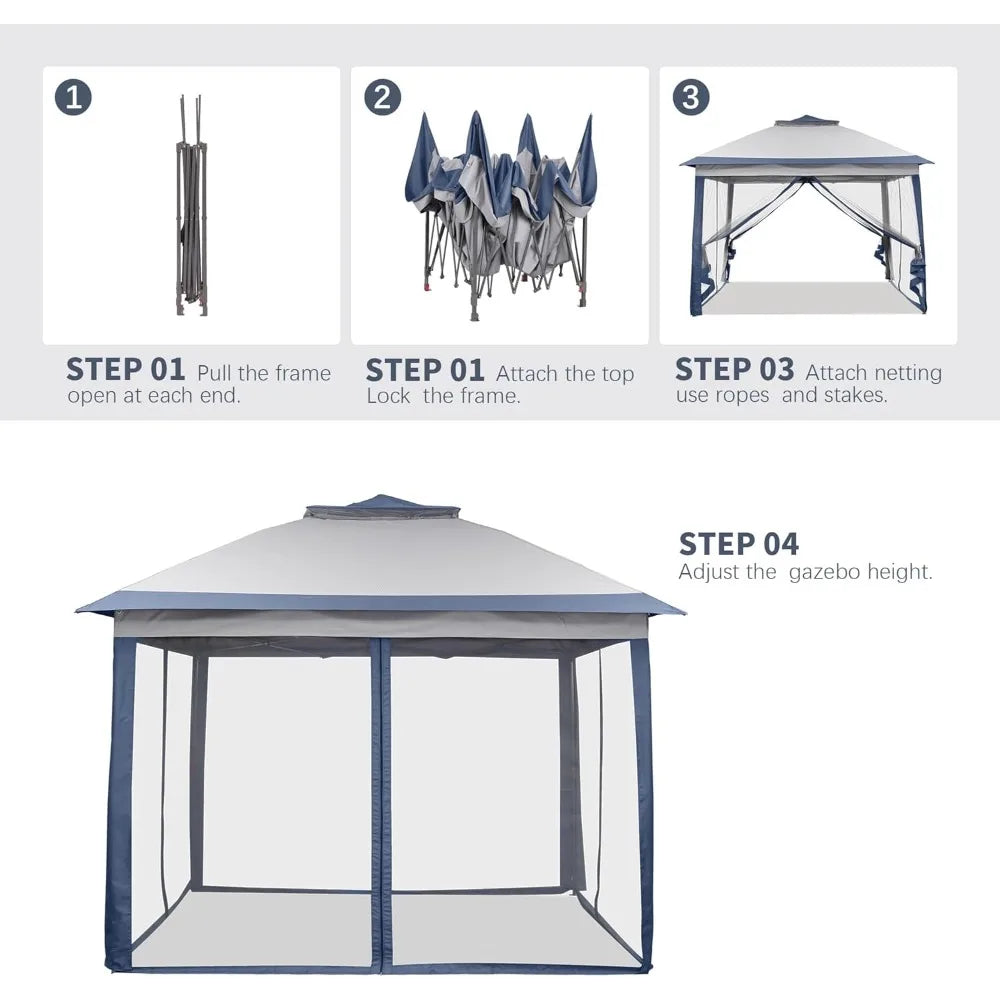 1

2

3

STEP 01 Pull the frame open at each end.

STEP 01 Attach the top Lock the frame.

STEP 03 Attach netting use ropes and stakes.

STEP 04
Adjust the gazebo height.